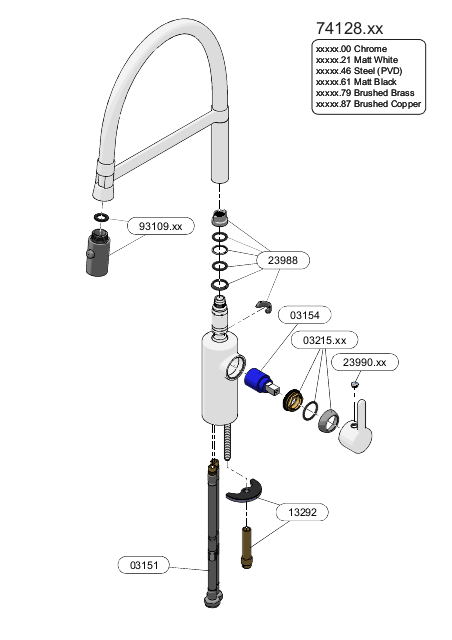 74128.xx

xxxxx.00 Chrome
xxxxx.21 Matt White
xxxxx.46 Steel (PVD)
xxxxx.61 Matt Black
xxxxx.79 Brushed Brass
xxxxx.87 Brushed Copper

93109.xx

23988

03154

03215.xx

23990.xx

13292

03151